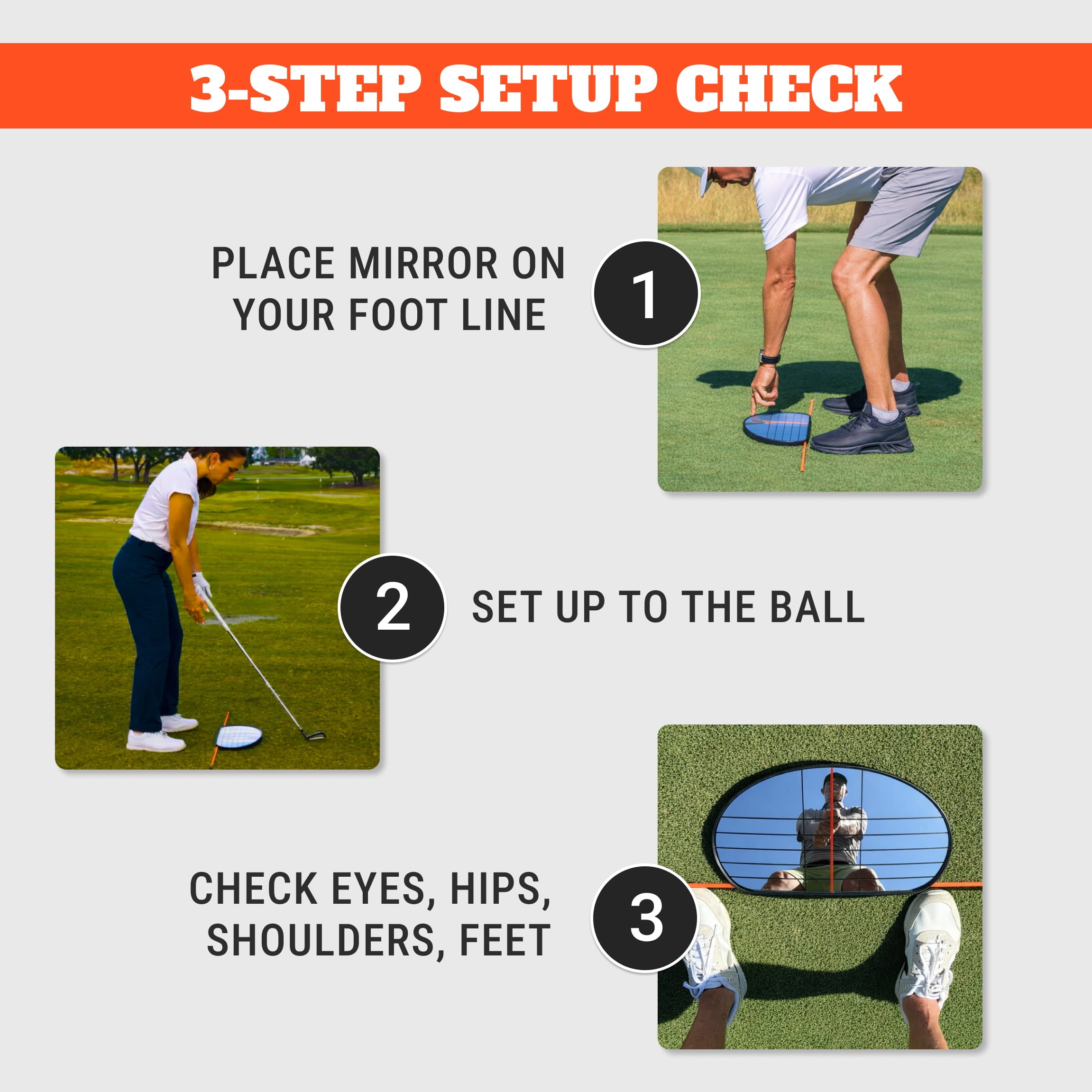 3-STEP SETUP CHECK

PLACE MIRROR ON YOUR FOOT LINE

1

2

SET UP TO THE BALL

CHECK EYES, HIPS, SHOULDERS, FEET

3