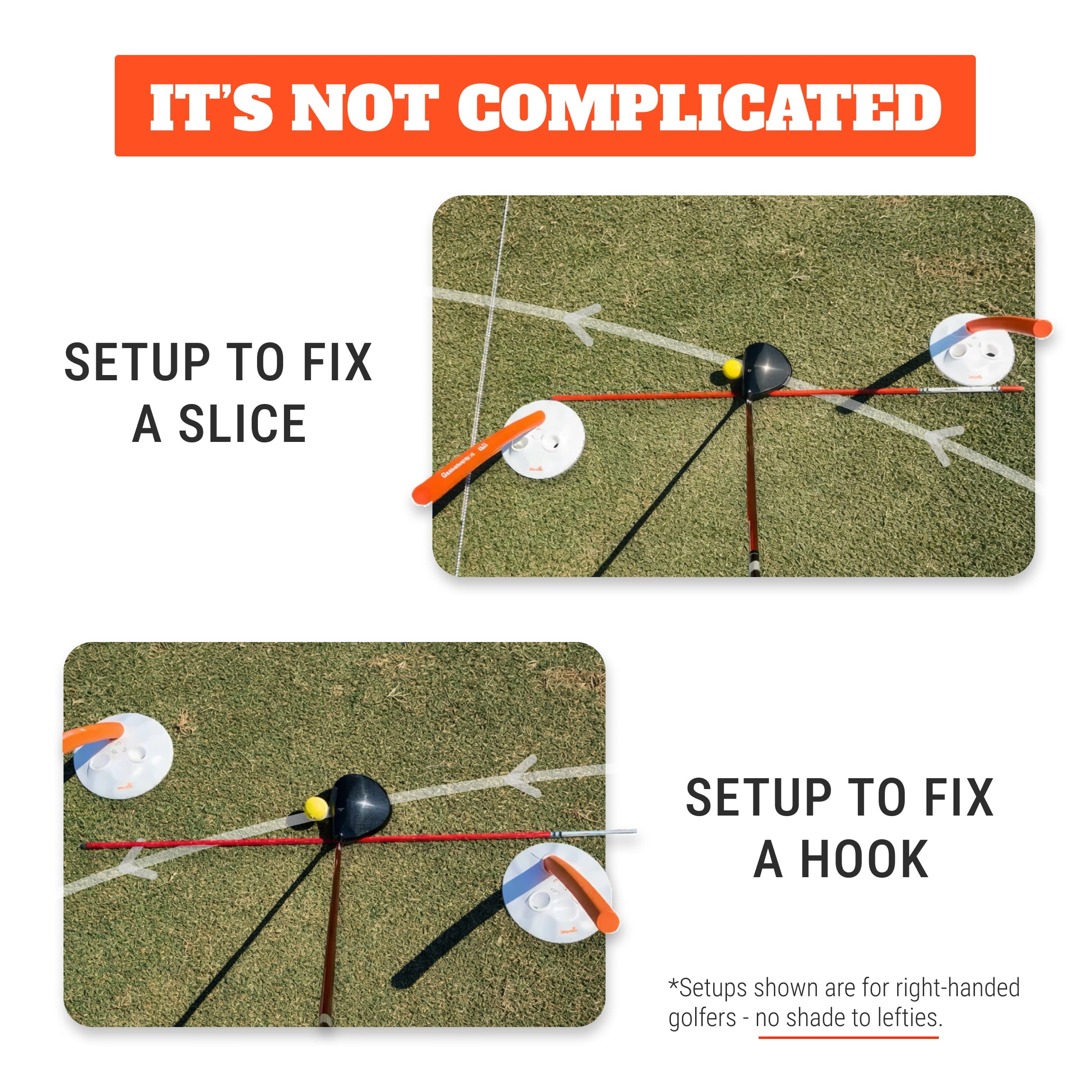 IT'S NOT COMPLICATED

SETUP TO FIX A SLICE

SETUP TO FIX A HOOK

*Setups shown are for right-handed golfers - no shade to lefties.